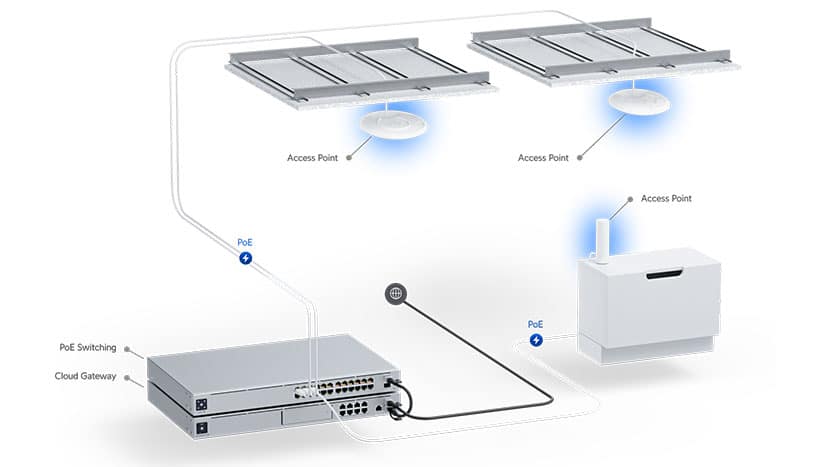 Access Point

Access Point

Access Point

PoE

PoE

PoE Switching

Cloud Gateway